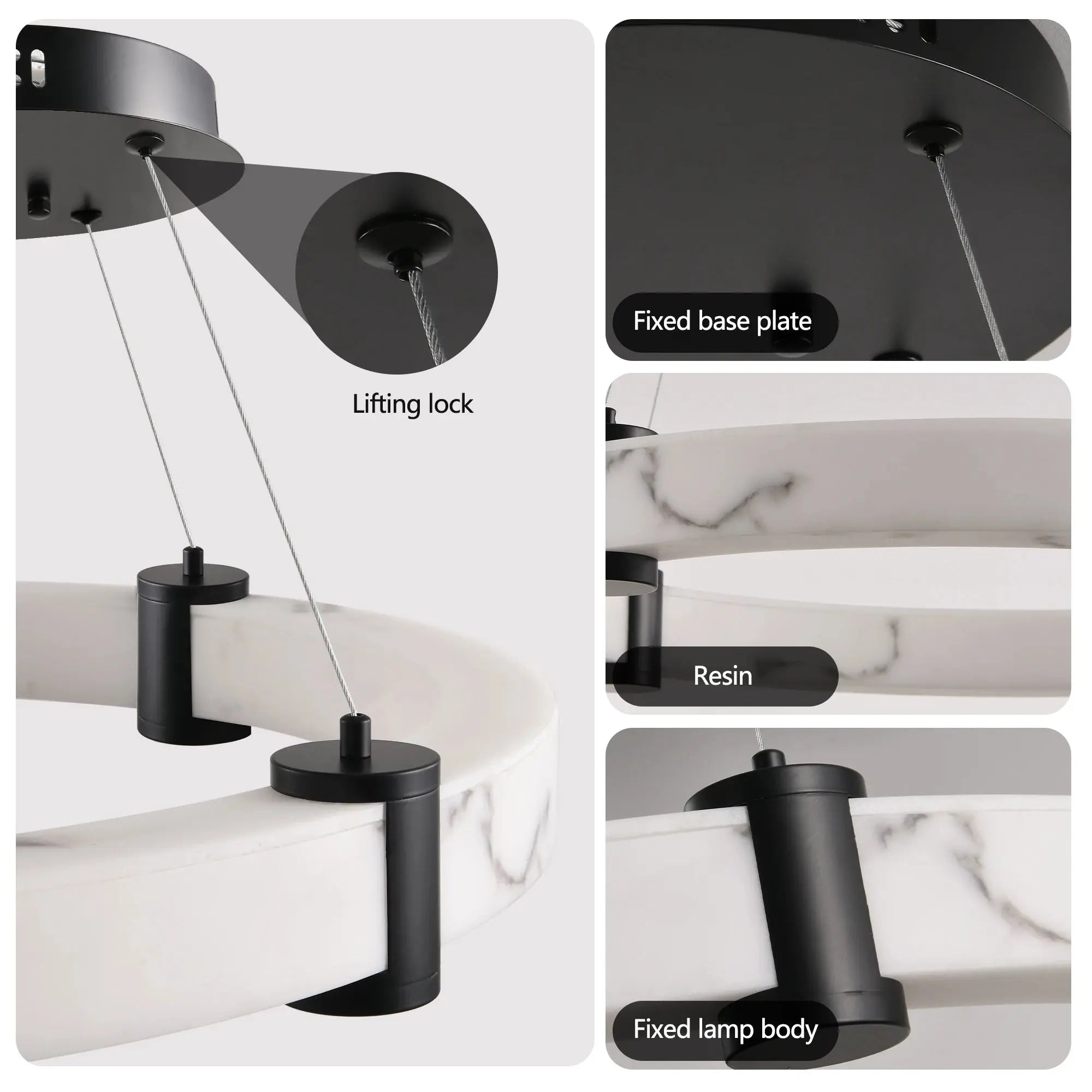 Lifting lock

Fixed base plate

Resin

Fixed lamp body